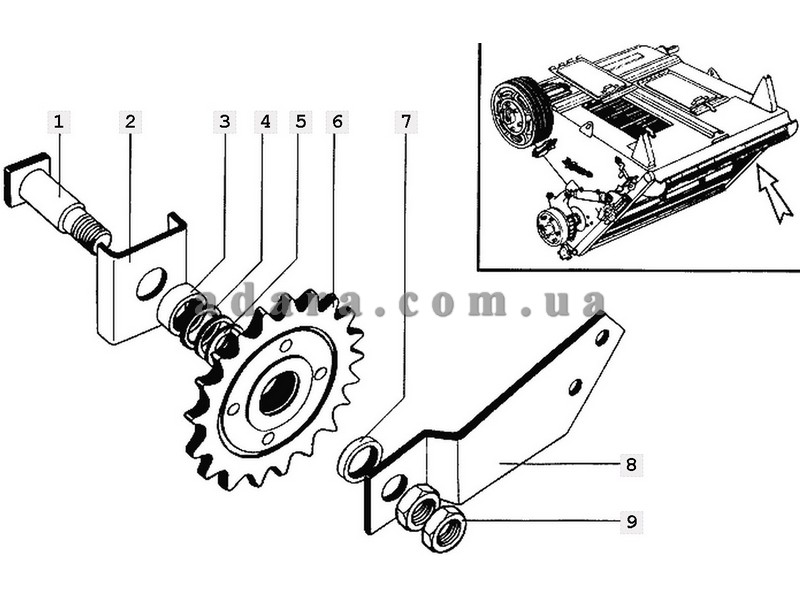 1
2
3
4
5
6
7
adara.com.ua
8
9